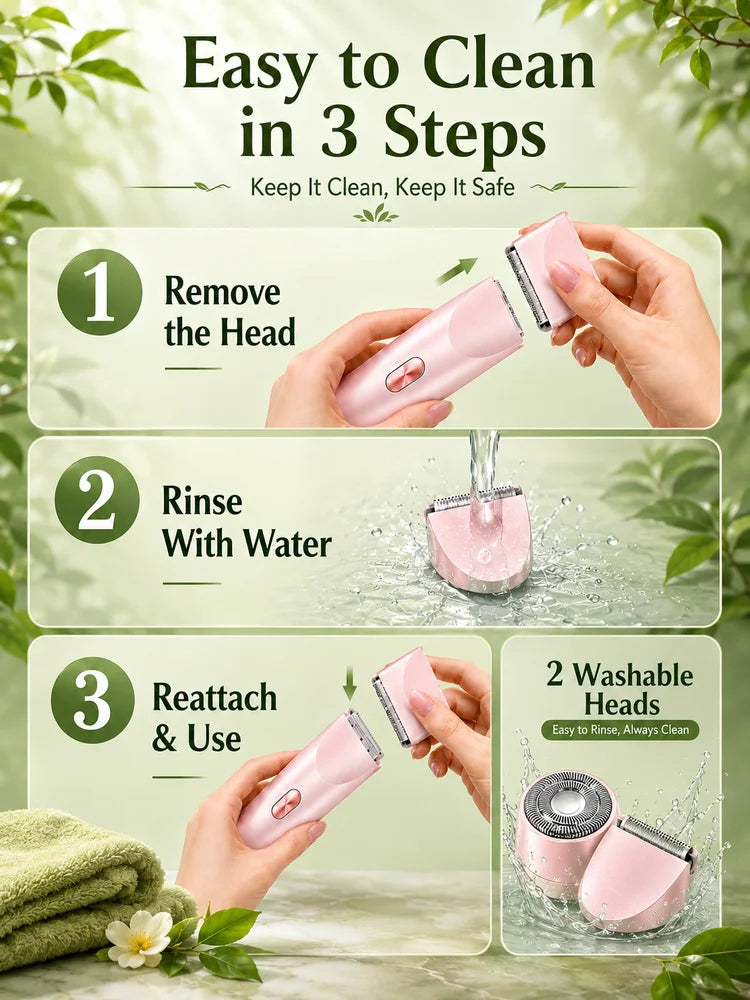 Easy to Clean in 3 Steps

Keep It Clean, Keep It Safe

1 Remove the Head

2 Rinse With Water

3 Reattach & Use

2 Washable Heads

Easy to Rinse, Always Clean